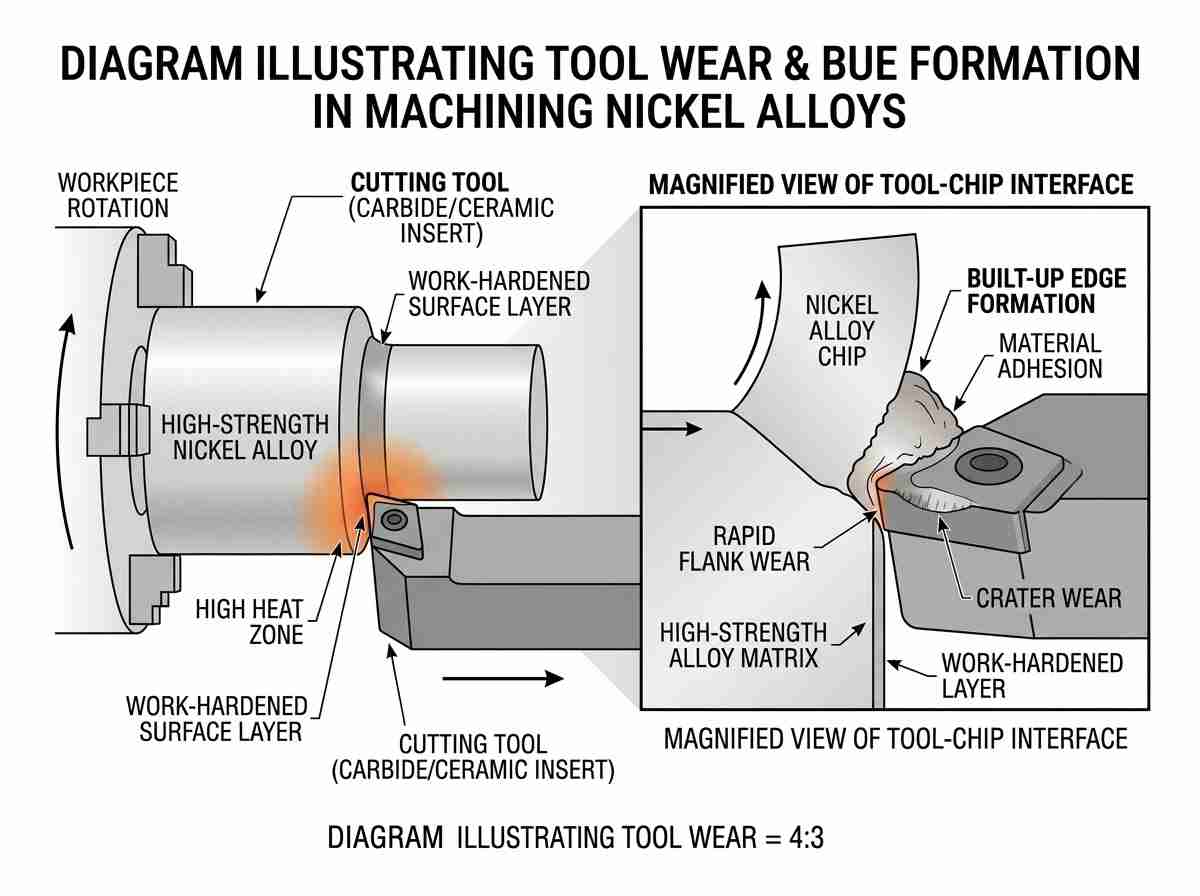 DIAGRAM ILLUSTRATING TOOL WEAR & BUE FORMATION IN MACHINING NICKEL ALLOYS

WORKPIECE ROTATION

CUTTING TOOL (CARBIDE/CERAMIC INSERT)

WORK-HARDENED SURFACE LAYER

HIGH-STRENGTH NICKEL ALLOY

HIGH HEAT ZONE

WORK-HARDENED SURFACE LAYER

CUTTING TOOL (CARBIDE/CERAMIC INSERT)

MAGNIFIED VIEW OF TOOL-CHIP INTERFACE

NICKEL ALLOY CHIP

BUILT-UP EDGE FORMATION

MATERIAL ADHESION

RAPID FLANK WEAR

CRATER WEAR

HIGH-STRENGTH ALLOY MATRIX

WORK-HARDENED LAYER

MAGNIFIED VIEW OF TOOL-CHIP INTERFACE

DIAGRAM ILLUSTRATING TOOL WEAR = 4:3