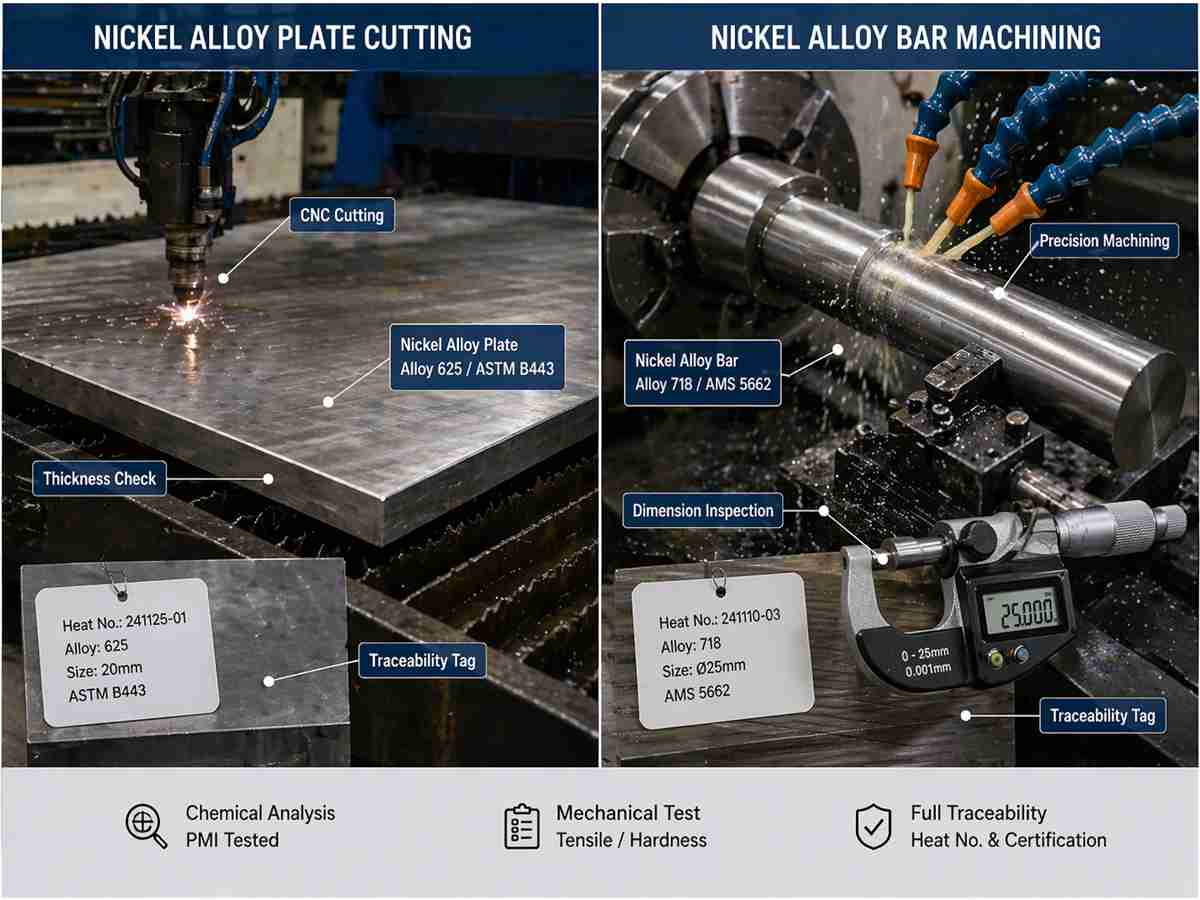 NICKEL ALLOY PLATE CUTTING

CNC Cutting

Nickel Alloy Plate
Alloy 625 / ASTM B443

Thickness Check

Heat No.: 241125-01
Alloy: 625
Size: 20mm
ASTM B443

Traceability Tag

NICKEL ALLOY BAR MACHINING

Precision Machining

Nickel Alloy Bar
Alloy 718 / AMS 5662

Dimension Inspection

Heat No.: 241110-03
Alloy: 718
Size: Ø25mm
AMS 5662

25.000
0 - 25mm
0.001mm

Traceability Tag

Chemical Analysis
PMI Tested

Mechanical Test
Tensile / Hardness

Full Traceability
Heat No. & Certification